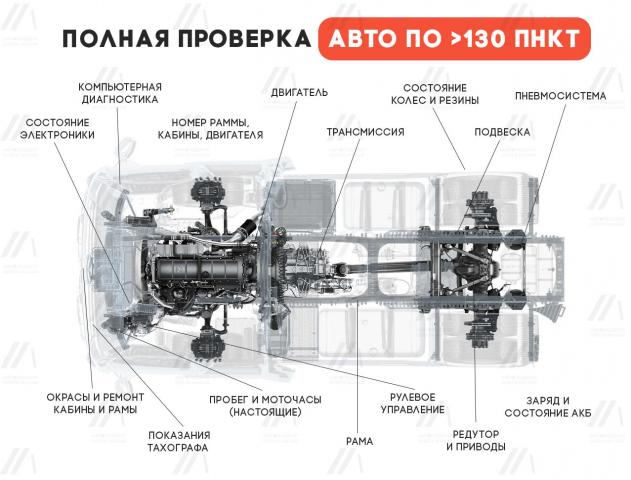 ПОЛНАЯ ПРОВЕРКА АВТО ПО >130 ПНКТ

КОМПЬЮТЕРНАЯ ДИАГНОСТИКА

СОСТОЯНИЕ ЭЛЕКТРОНИКИ

НОМЕР РАММЫ, КАБИНЫ, ДВИГАТЕЛЯ

ДВИГАТЕЛЬ

ТРАНСМИССИЯ

СОСТОЯНИЕ КОЛЕС И РЕЗИНЫ

ПОДВЕСКА

ПНЕВМОСИСТЕМА

ОКРАСЫ И РЕМОНТ КАБИНЫ И РАМЫ

ПОКАЗАНИЯ ТАХОГРАФА

ПРОБЕГ И МОТОЧАСЫ (НАСТОЯЩИЕ)

РАМА

РУЛЕВОЕ УПРАВЛЕНИЕ

РЕДУТОР И ПРИВОДЫ

ЗАРЯД И СОСТОЯНИЕ АКБ